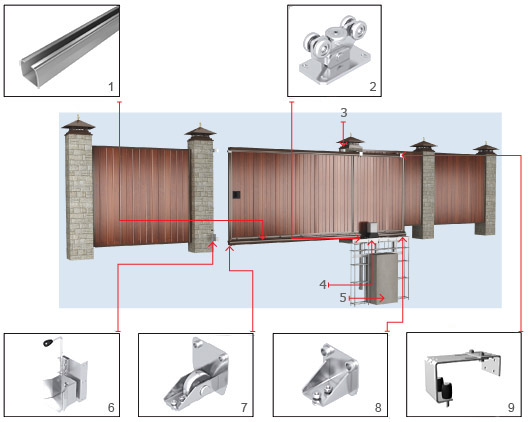 1
2
3
4
5
6
7
8
9